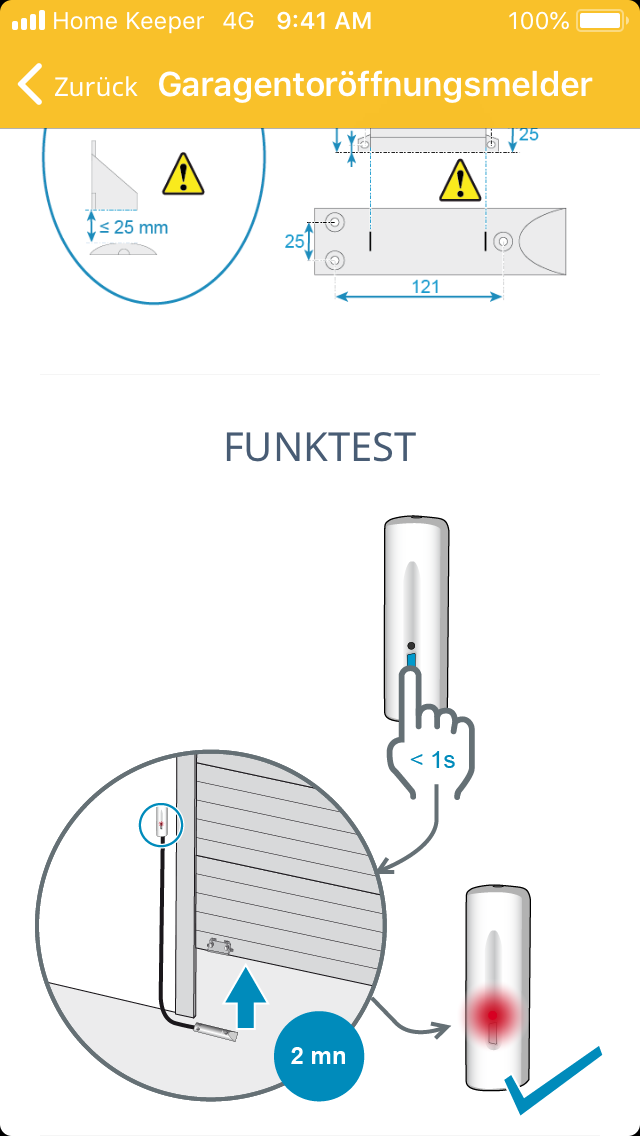 Home Keeper 4G 9:41 AM 100%

Zurück Garagentoröffnungsmelder

≤ 25 mm

25

25

121

FUNKTEST

< 1s

2 mn